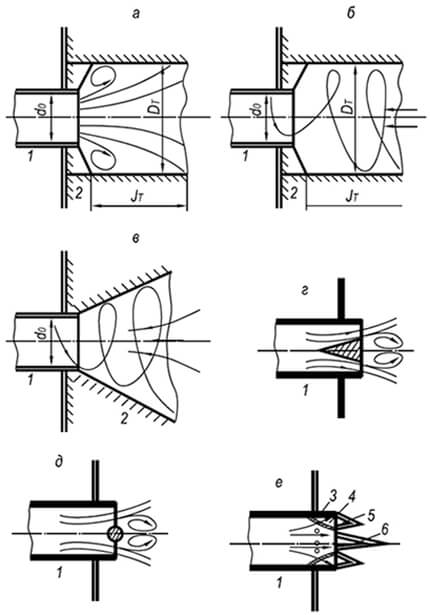 а

$d_0$

$D_T$

1

2

$J_T$

б

$d_0$

$D_T$

1

2

$J_T$

в

$d_0$

1

2

г

1

д

1

е

3

4

5

6

1